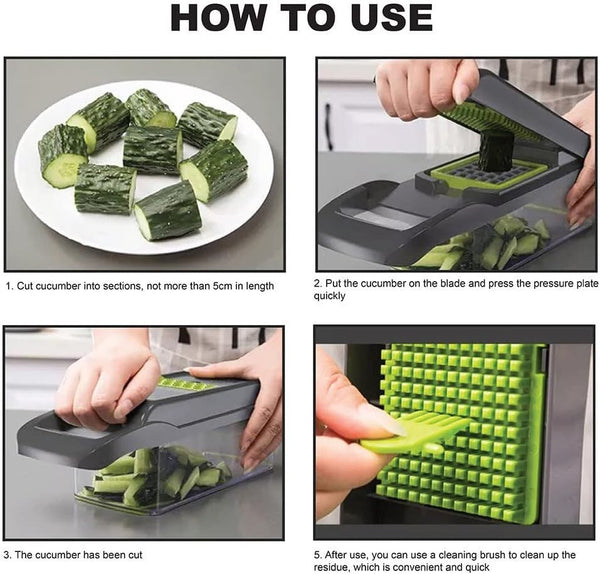 HOW TO USE

1. Cut cucumber into sections, not more than 5cm in length

2. Put the cucumber on the blade and press the pressure plate quickly

3. The cucumber has been cut

5. After use, you can use a cleaning brush to clean up the residue, which is convenient and quick